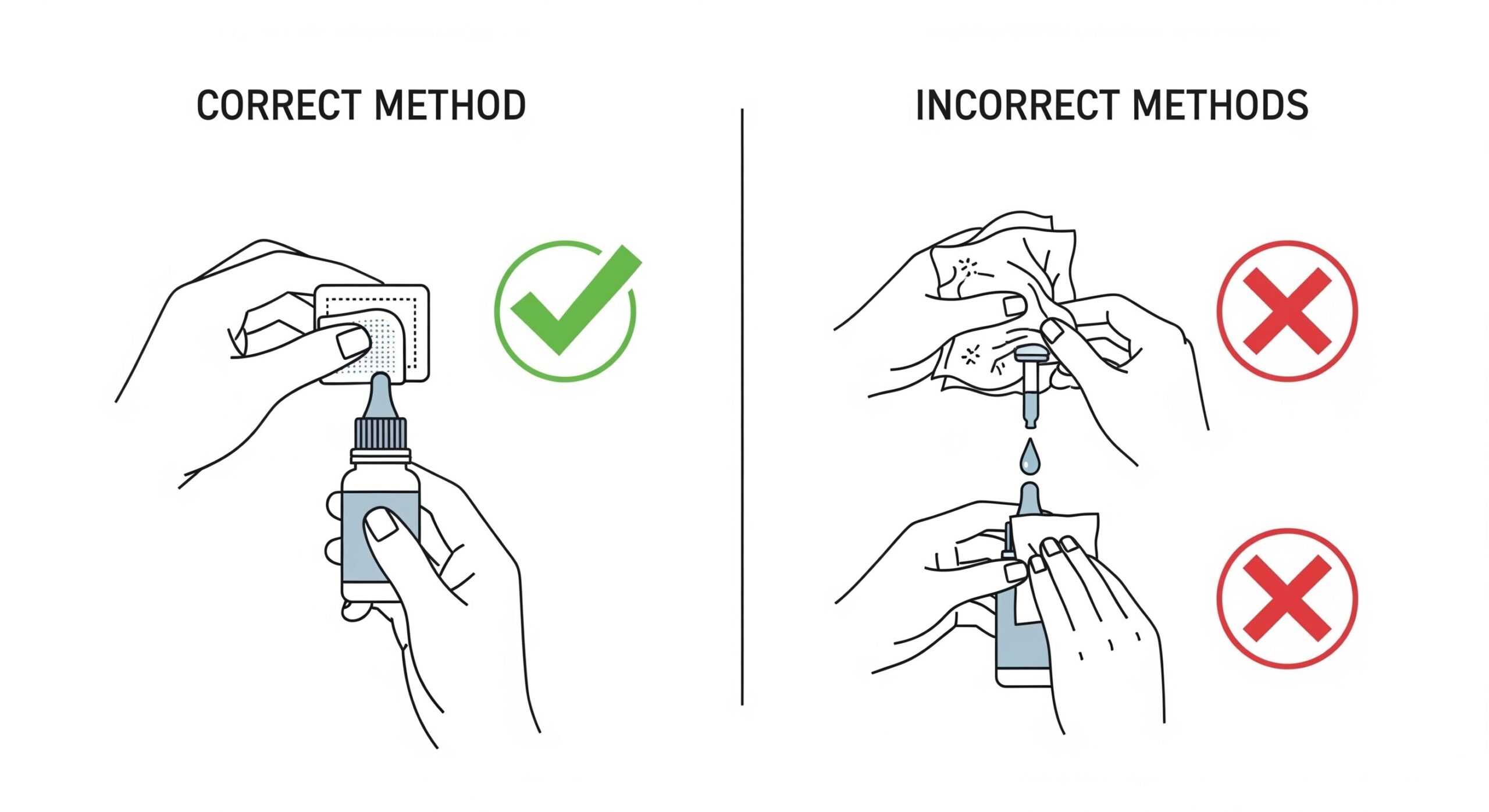 CORRECT METHOD

INCORRECT METHODS